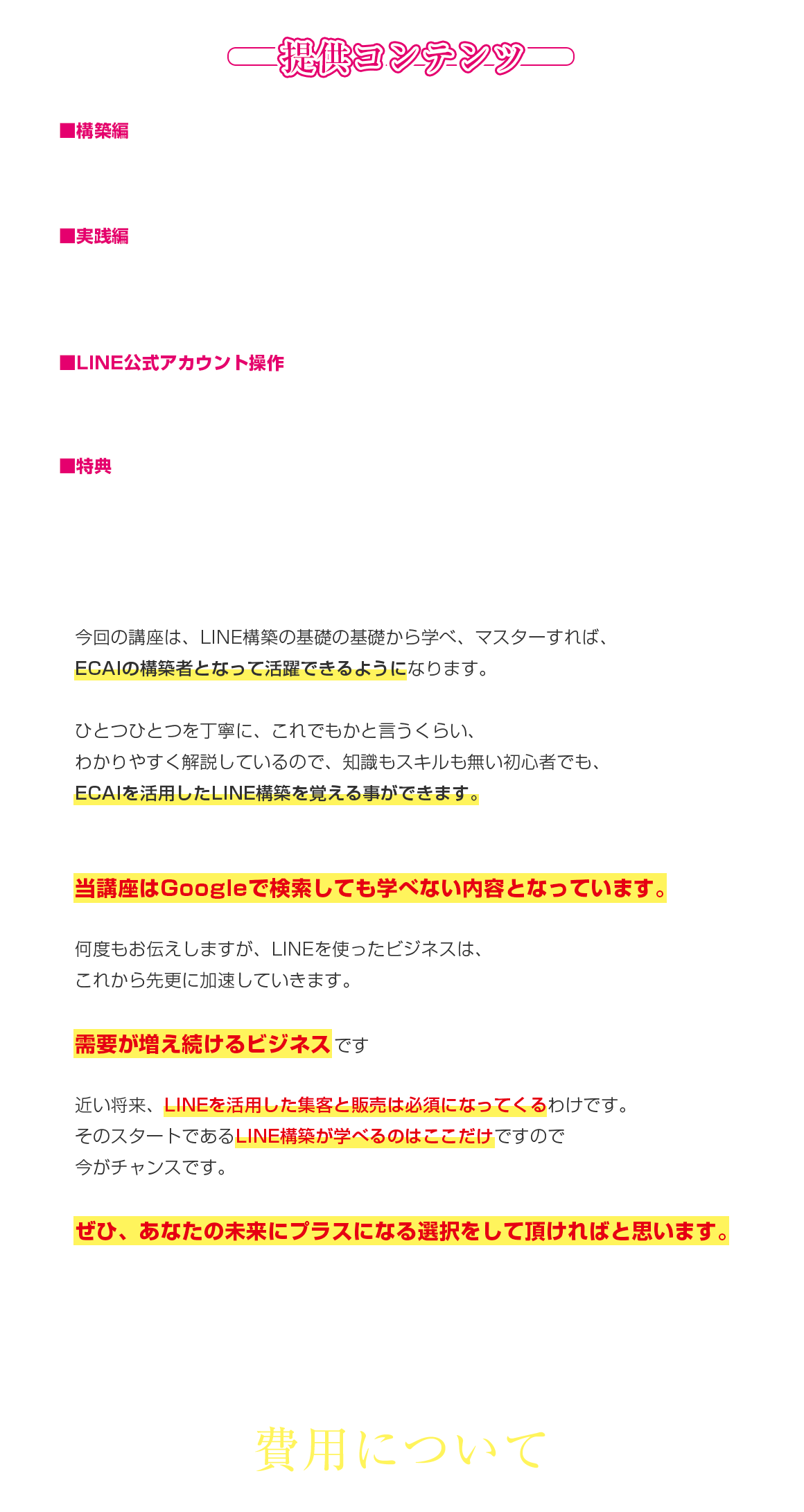 提供コンテンツ

■構築編

■実践編

■LINE公式アカウント操作

■特典

今回の講座は、LINE構築の基礎の基礎から学べ、マスターすれば、
ECAIの構築者となって活躍できるようになります。

ひとつひとつを丁寧に、これでもかと言うくらい、
わかりやすく解説しているので、知識もスキルも無い初心者でも、
ECAIを活用したLINE構築を覚える事ができます。

当講座はGoogleで検索しても学べない内容となっています。

何度もお伝えしますが、LINEを使ったビジネスは、
これから先更に加速していきます。

需要が増え続けるビジネスです

近い将来、LINEを活用した集客と販売は必須になってくるわけです。
そのスタートであるLINE構築が学べるのはここだけですので
今がチャンスです。

ぜひ、あなたの未来にプラスになる選択をして頂ければと思います。

費用について